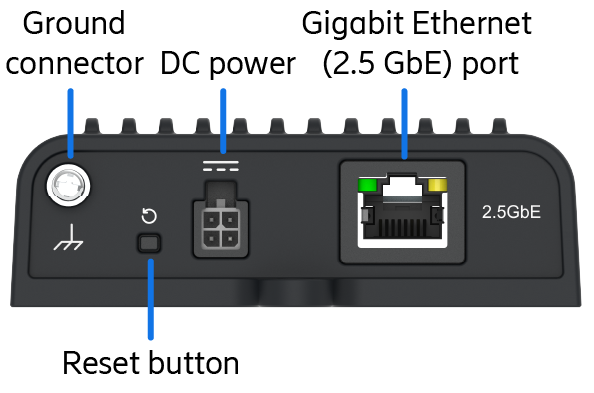 Ground connector

DC power

Gigabit Ethernet (2.5 GbE) port

2.5GbE

Reset button